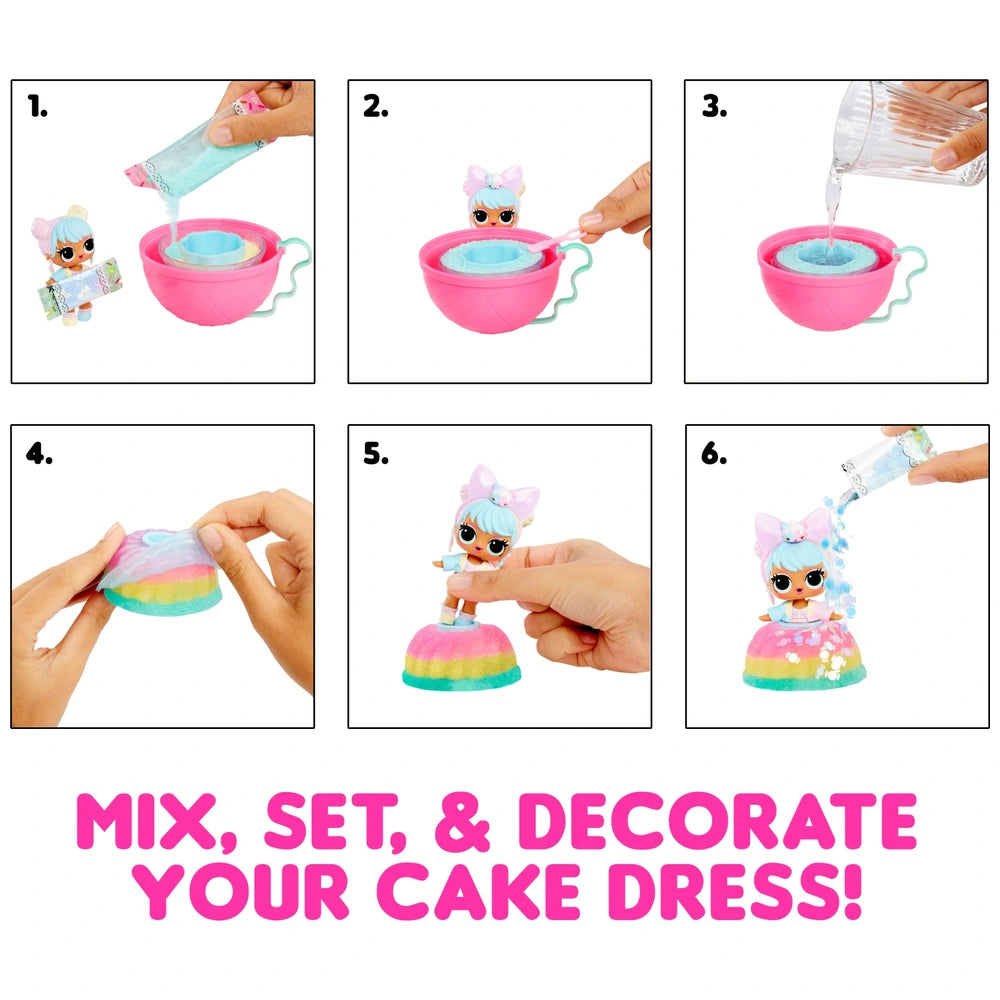 1.

2.

3.

4.

5.

6.

MIX, SET, & DECORATE YOUR CAKE DRESS!