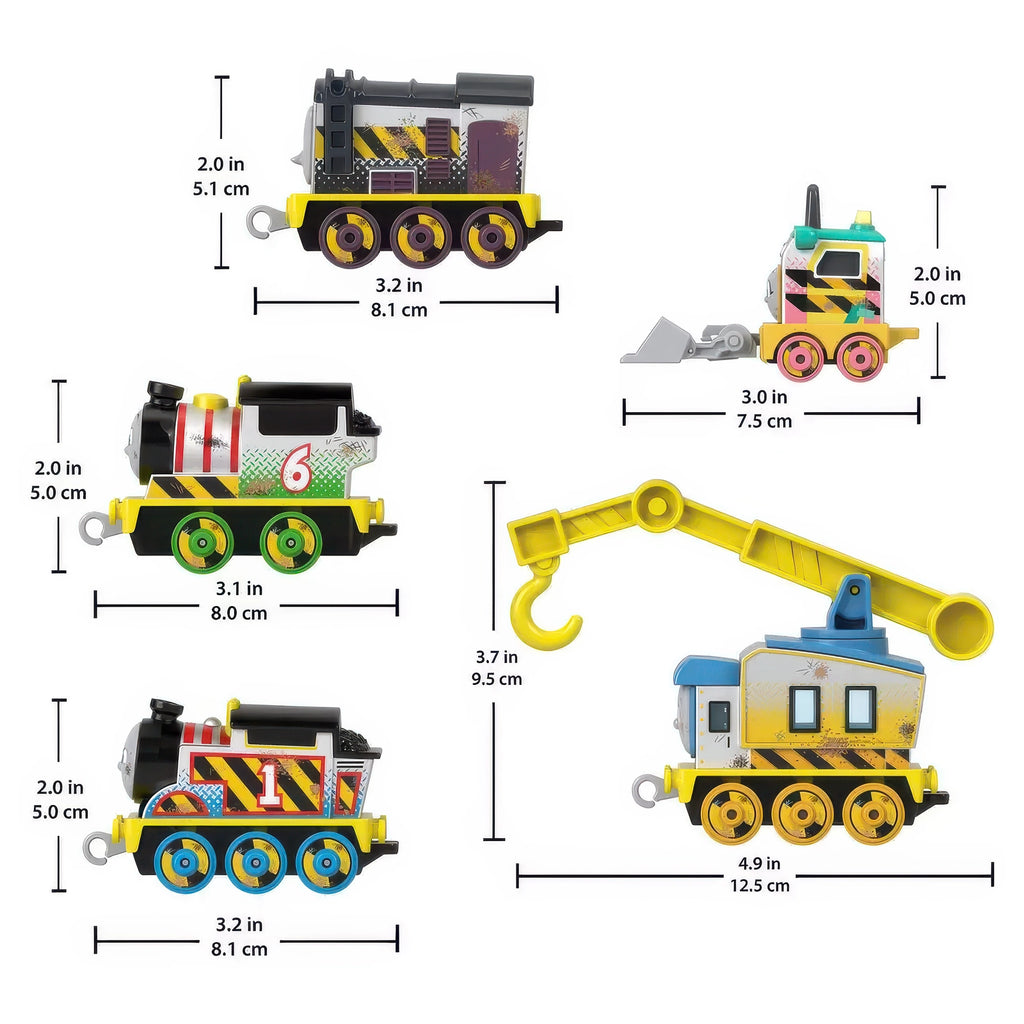 2.0 in
5.1 cm

3.2 in
8.1 cm

2.0 in
5.0 cm

3.0 in
7.5 cm

2.0 in
5.0 cm

6

3.1 in
8.0 cm

3.7 in
9.5 cm

2.0 in
5.0 cm

1

3.2 in
8.1 cm

4.9 in
12.5 cm